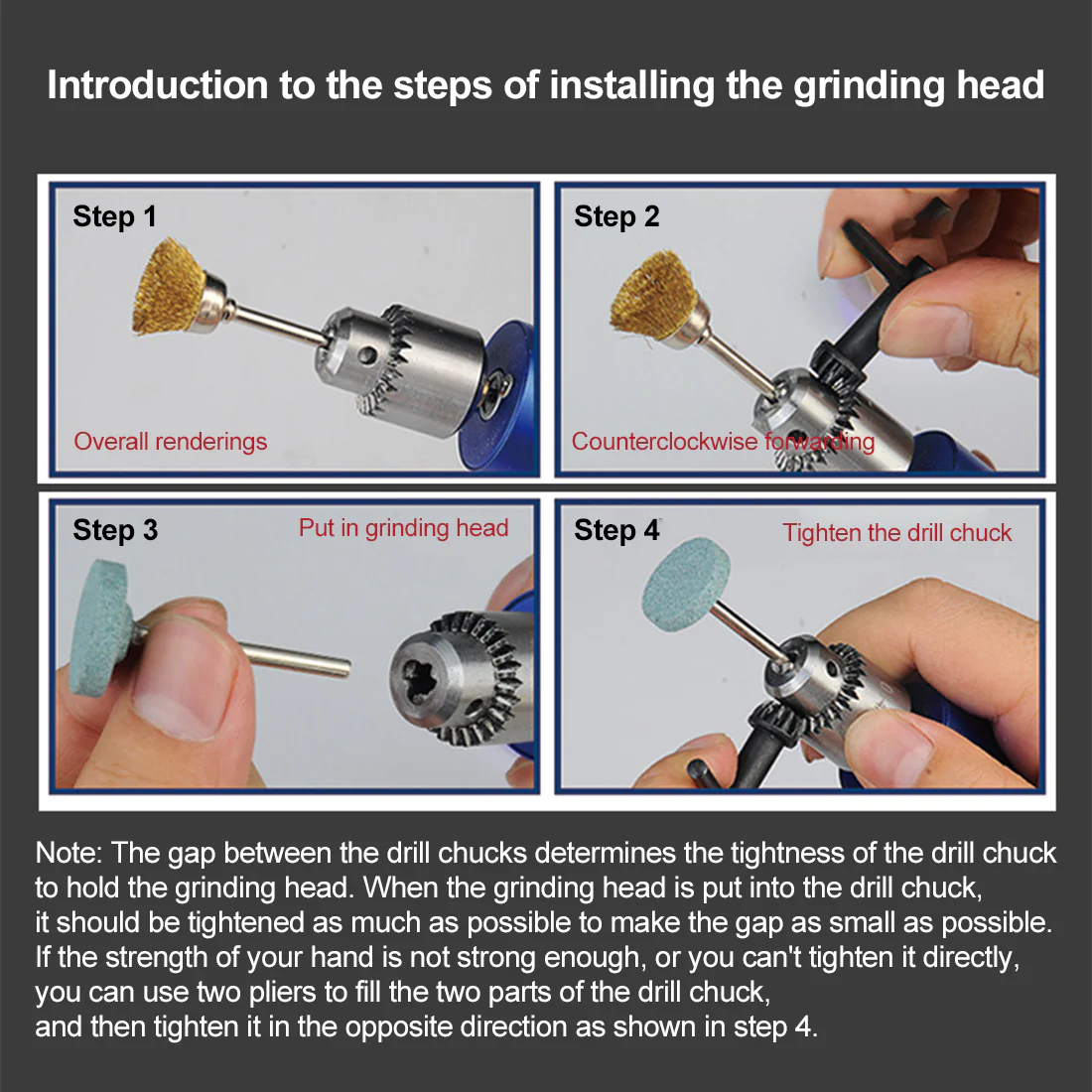 Introduction to the steps of installing the grinding head

Step 1

Overall renderings

Step 2

Counterclockwise forwarding

Step 3

Put in grinding head

Step 4

Tighten the drill chuck

Note: The gap between the drill chucks determines the tightness of the drill chuck to hold the grinding head. When the grinding head is put into the drill chuck, it should be tightened as much as possible to make the gap as small as possible. If the strength of your hand is not strong enough, or you can't tighten it directly, you can use two pliers to fill the two parts of the drill chuck, and then tighten it in the opposite direction as shown in step 4.