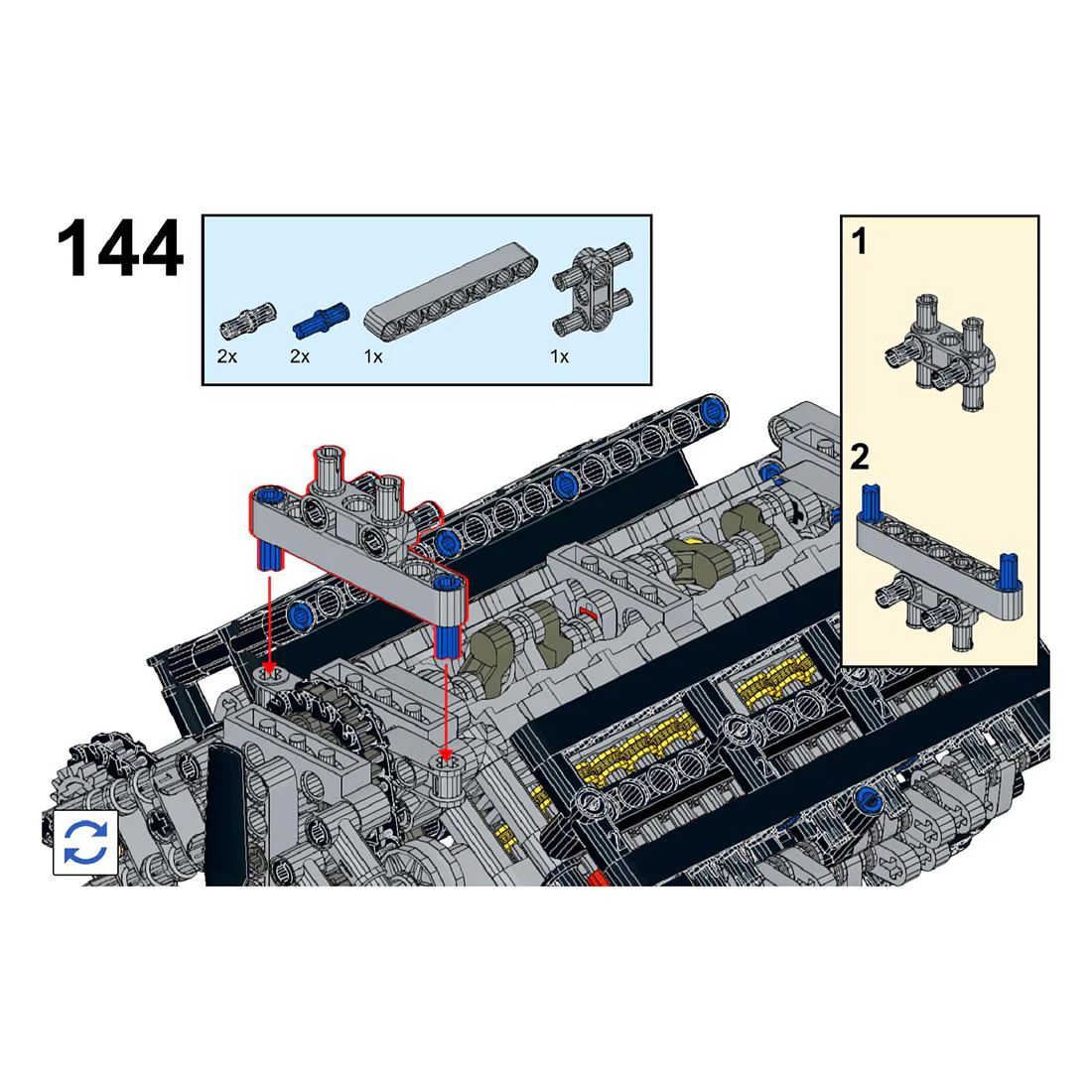 144

2x 2x 1x 1x

1

2